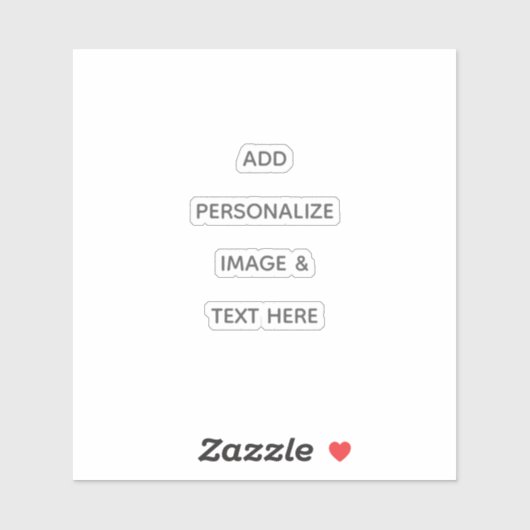 ADD

PERSONALIZE

IMAGE &

TEXT HERE

Zazzle