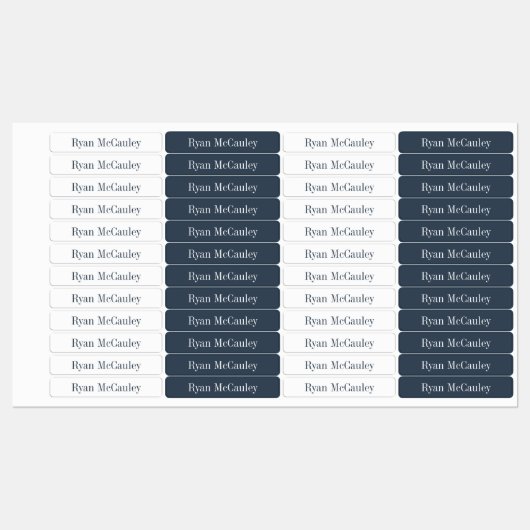 Ryan McCauley
Ryan McCauley
Ryan McCauley
Ryan McCauley
Ryan McCauley
Ryan McCauley
Ryan McCauley
Ryan McCauley
Ryan McCauley
Ryan McCauley
Ryan McCauley
Ryan McCauley

Ryan McCauley
Ryan McCauley
Ryan McCauley
Ryan McCauley
Ryan McCauley
Ryan McCauley
Ryan McCauley
Ryan McCauley
Ryan McCauley
Ryan McCauley
Ryan McCauley
Ryan McCauley

Ryan McCauley
Ryan McCauley
Ryan McCauley
Ryan McCauley
Ryan McCauley
Ryan McCauley
Ryan McCauley
Ryan McCauley
Ryan McCauley
Ryan McCauley
Ryan McCauley
Ryan McCauley

Ryan McCauley
Ryan McCauley
Ryan McCauley
Ryan McCauley
Ryan McCauley
Ryan McCauley
Ryan McCauley
Ryan McCauley
Ryan McCauley
Ryan McCauley
Ryan McCauley
Ryan McCauley