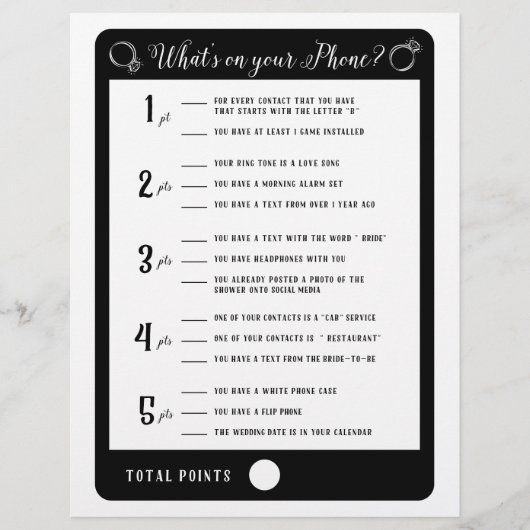 What's on your Phone?

1 pt
____ FOR EVERY CONTACT THAT YOU HAVE THAT STARTS WITH THE LETTER "B"
____ YOU HAVE AT LEAST 1 GAME INSTALLED

2 pts
____ YOUR RING TONE IS A LOVE SONG
____ YOU HAVE A MORNING ALARM SET
____ YOU HAVE A TEXT FROM OVER 1 YEAR AGO

3 pts
____ YOU HAVE A TEXT WITH THE WORD " BRIDE"
____ YOU HAVE HEADPHONES WITH YOU
____ YOU ALREADY POSTED A PHOTO OF THE SHOWER ONTO SOCIAL MEDIA

4 pts
____ ONE OF YOUR CONTACTS IS A "CAB" SERVICE
____ ONE OF YOUR CONTACTS IS " RESTAURANT"
____ YOU HAVE A TEXT FROM THE BRIDE-TO-BE

5 pts
____ YOU HAVE A WHITE PHONE CASE
____ YOU HAVE A FLIP PHONE
____ THE WEDDING DATE IS IN YOUR CALENDAR

TOTAL POINTS