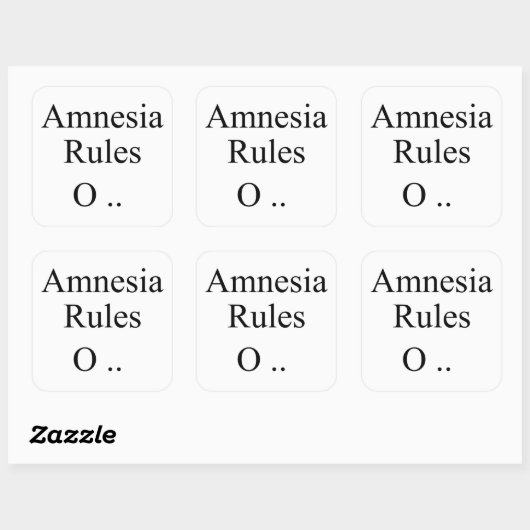 Amnesia
Rules
O ..

Amnesia
Rules
O ..

Amnesia
Rules
O ..

Amnesia
Rules
O ..

Amnesia
Rules
O ..

Amnesia
Rules
O ..

Zazzle