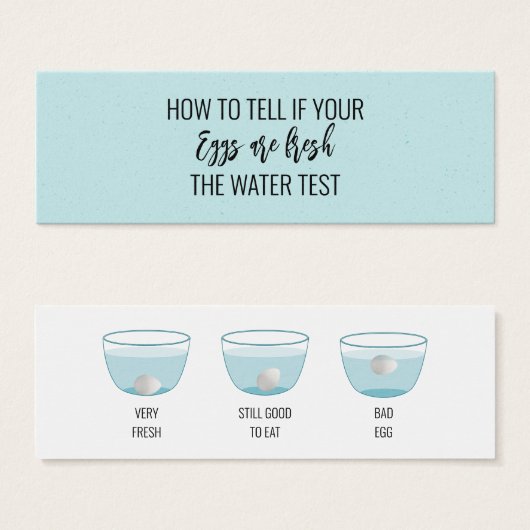 HOW TO TELL IF YOUR
Eggs are fresh
THE WATER TEST

VERY FRESH

STILL GOOD TO EAT

BAD EGG