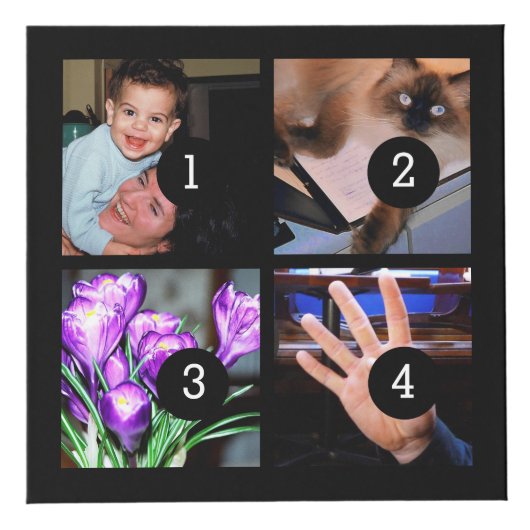 1
2
3
4