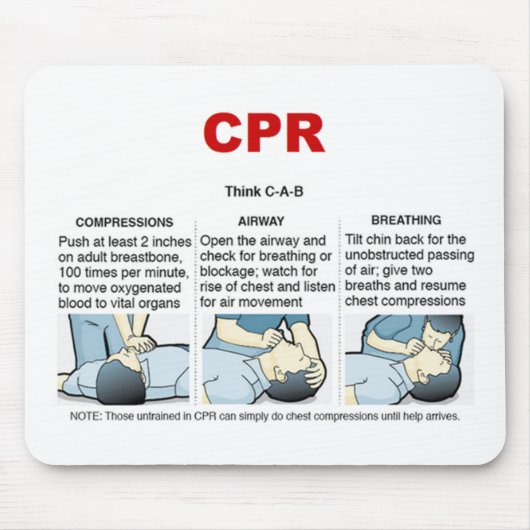 CPR

Think C-A-B

COMPRESSIONS
Push at least 2 inches on adult breastbone, 100 times per minute, to move oxygenated blood to vital organs

AIRWAY
Open the airway and check for breathing or blockage; watch for rise of chest and listen for air movement

BREATHING
Tilt chin back for the unobstructed passing of air; give two breaths and resume chest compressions

NOTE: Those untrained in CPR can simply do chest compressions until help arrives.