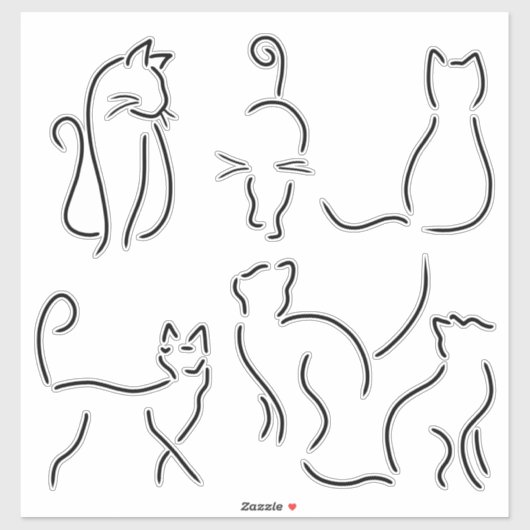 Zazzle