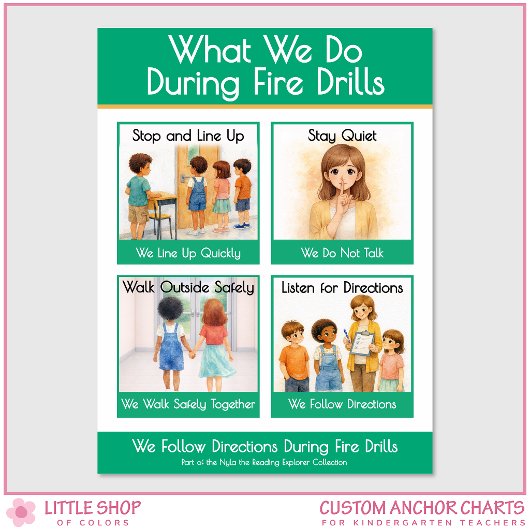 What We Do During Fire Drills

Stop and Line Up

We Line Up Quickly

Stay Quiet

We Do Not Talk

Walk Outside Safely

We Walk Safely Together

Listen for Directions

We Follow Directions

We Follow Directions During Fire Drills

Part of the Nyla the Reading Explorer Collection

LITTLE SHOP OF COLORS

CUSTOM ANCHOR CHARTS FOR KINDERGARTEN TEACHERS