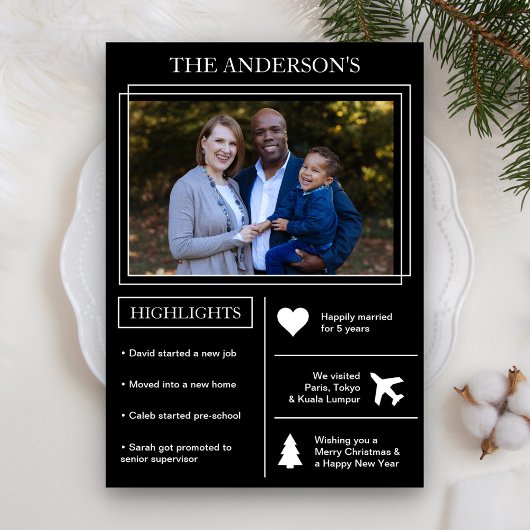 THE ANDERSON'S

HIGHLIGHTS

• David started a new job

• Moved into a new home

• Caleb started pre-school

• Sarah got promoted to senior supervisor

Happily married for 5 years

We visited Paris, Tokyo & Kuala Lumpur

Wishing you a Merry Christmas & a Happy New Year